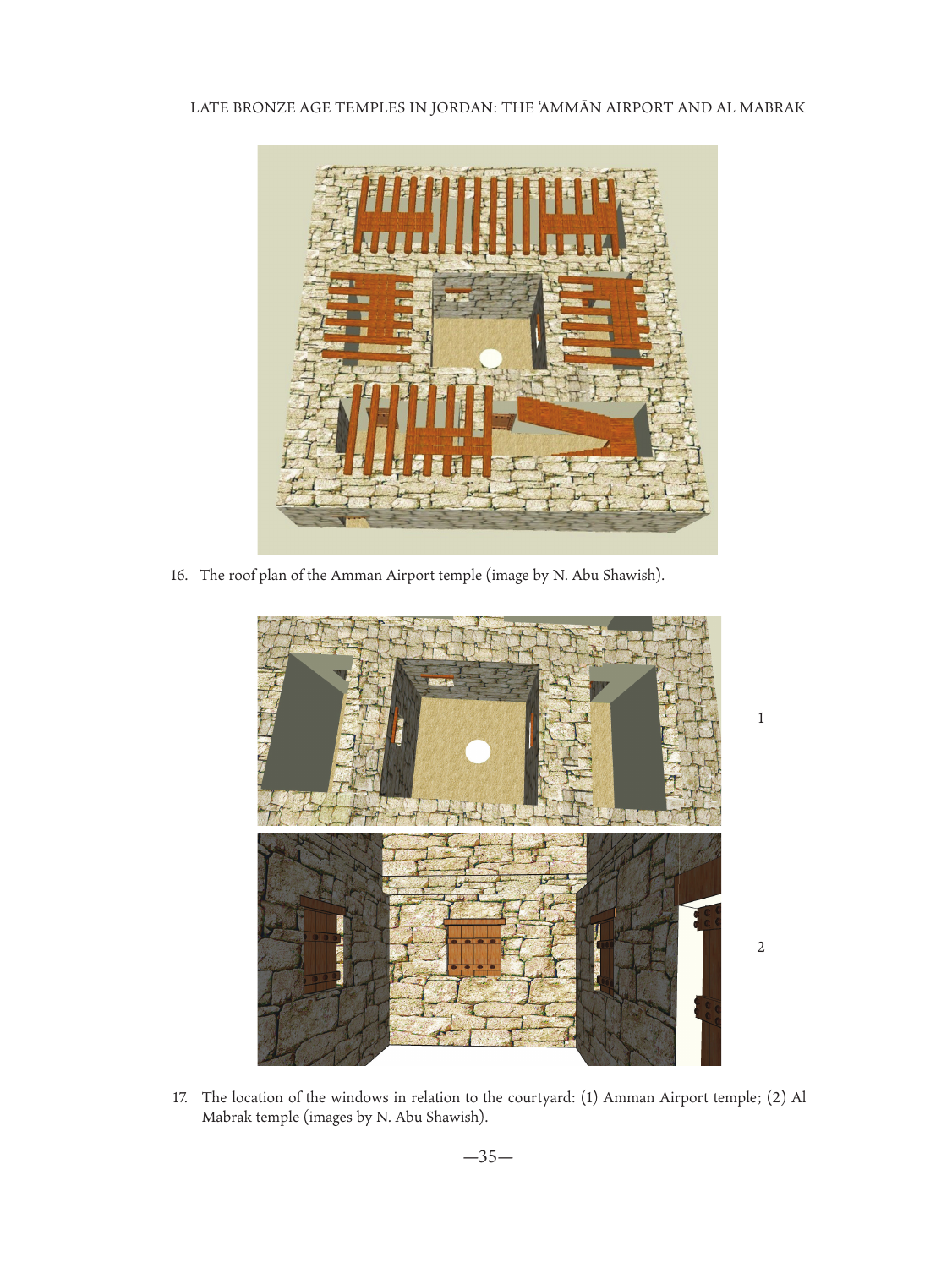 LATE BRONZE AGE TEMPLES IN JORDAN: THE ʿAMMĀN AIRPORT AND AL MABRAK

16. The roof plan of the Amman Airport temple (image by N. Abu Shawish).

1

2

17. The location of the windows in relation to the courtyard: (1) Amman Airport temple; (2) Al Mabrak temple (images by N. Abu Shawish).

—35—