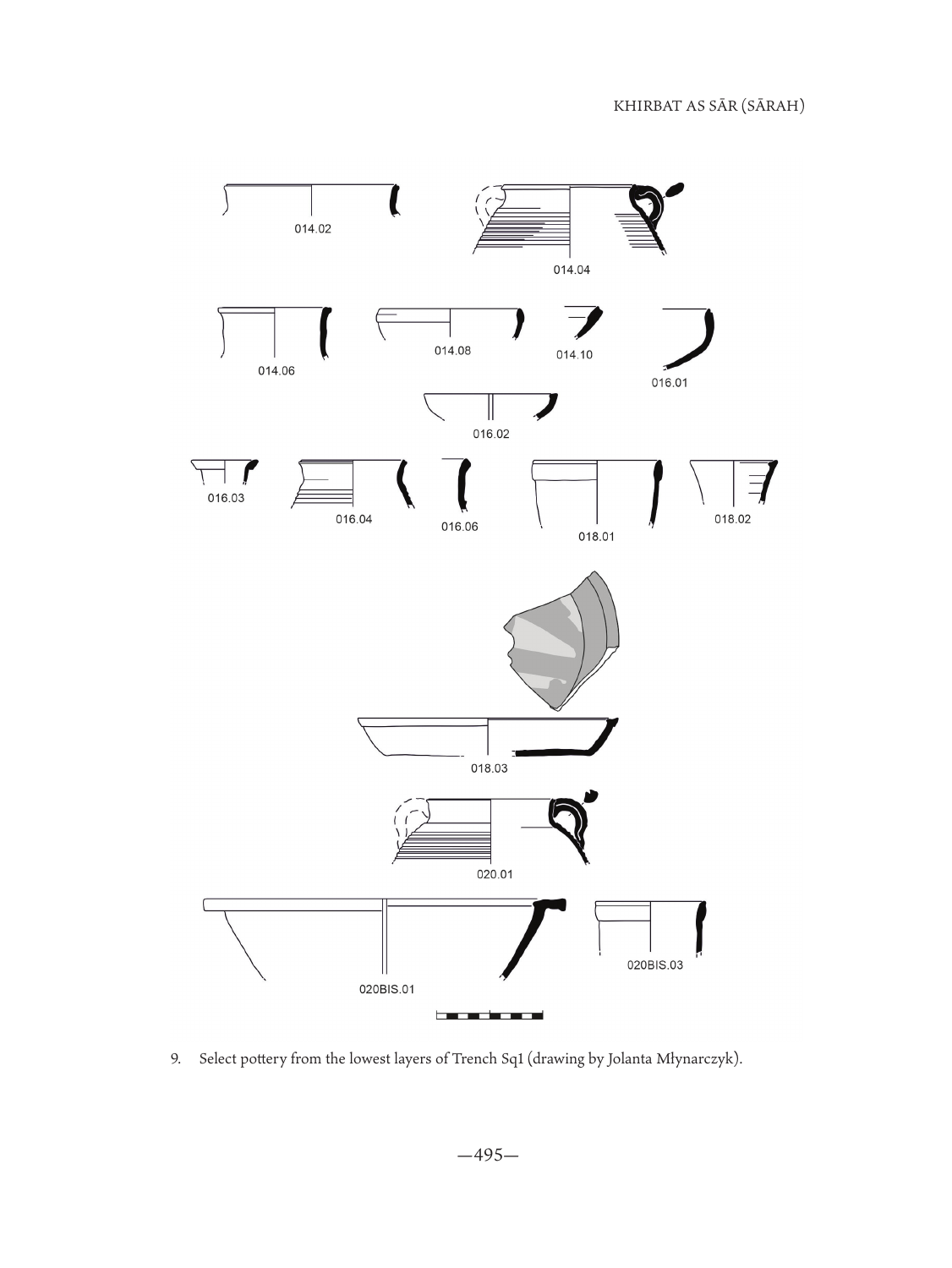 KHIRBAT AS SĀR (SĀRAH)

014.02

014.04

014.06

014.08

014.10

016.01

016.02

016.03

016.04

016.06

018.01

018.02

018.03

020.01

020BIS.01

020BIS.03

9. Select pottery from the lowest layers of Trench Sq1 (drawing by Jolanta Młynarczyk).

—495—