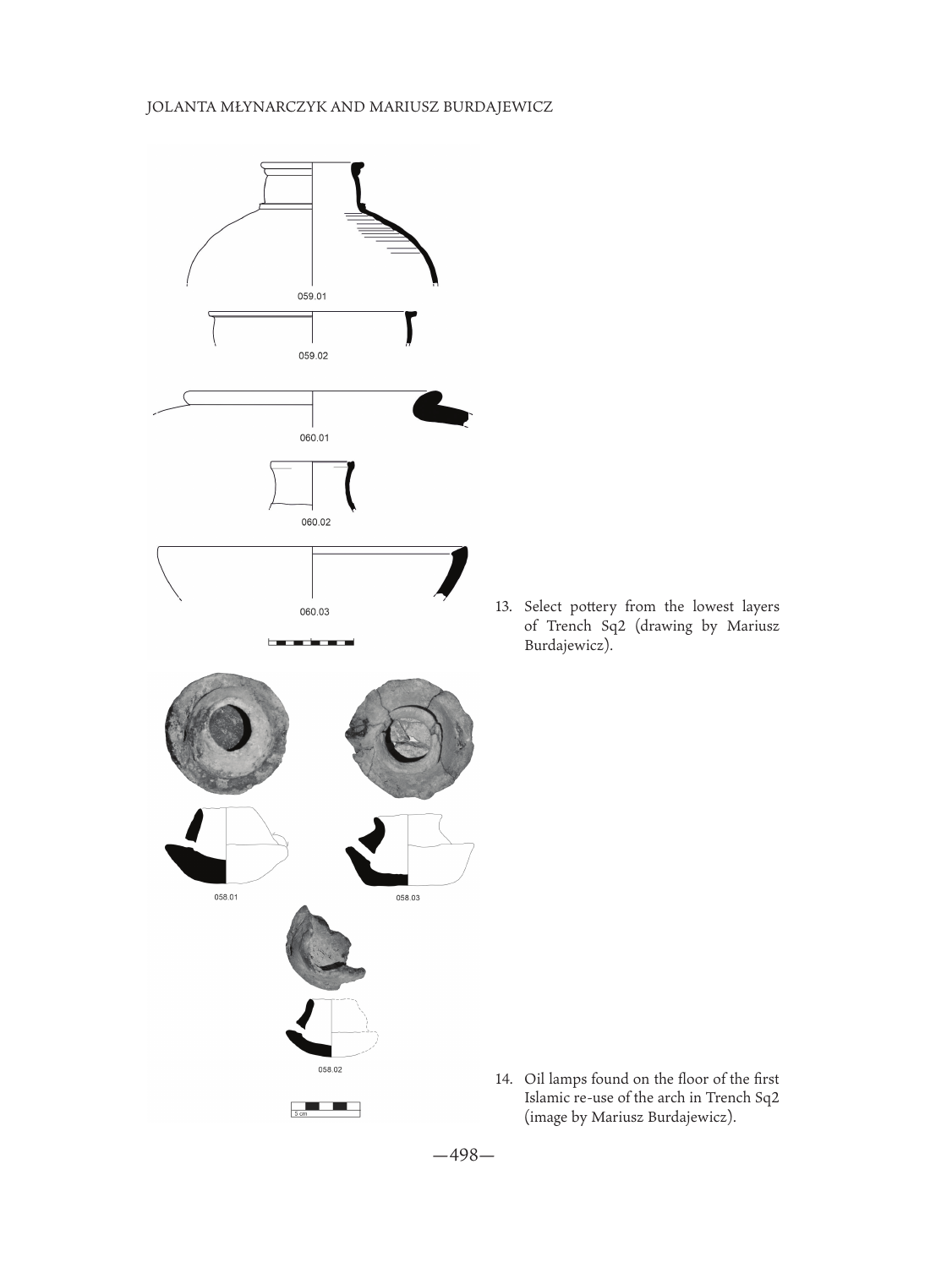 JOLANTA MŁYNARCZYK AND MARIUSZ BURDAJEWICZ

059.01

059.02

060.01

060.02

060.03

13. Select pottery from the lowest layers of Trench Sq2 (drawing by Mariusz Burdajewicz).

058.01

058.03

058.02

5 cm

14. Oil lamps found on the floor of the first Islamic re-use of the arch in Trench Sq2 (image by Mariusz Burdajewicz).

—498—